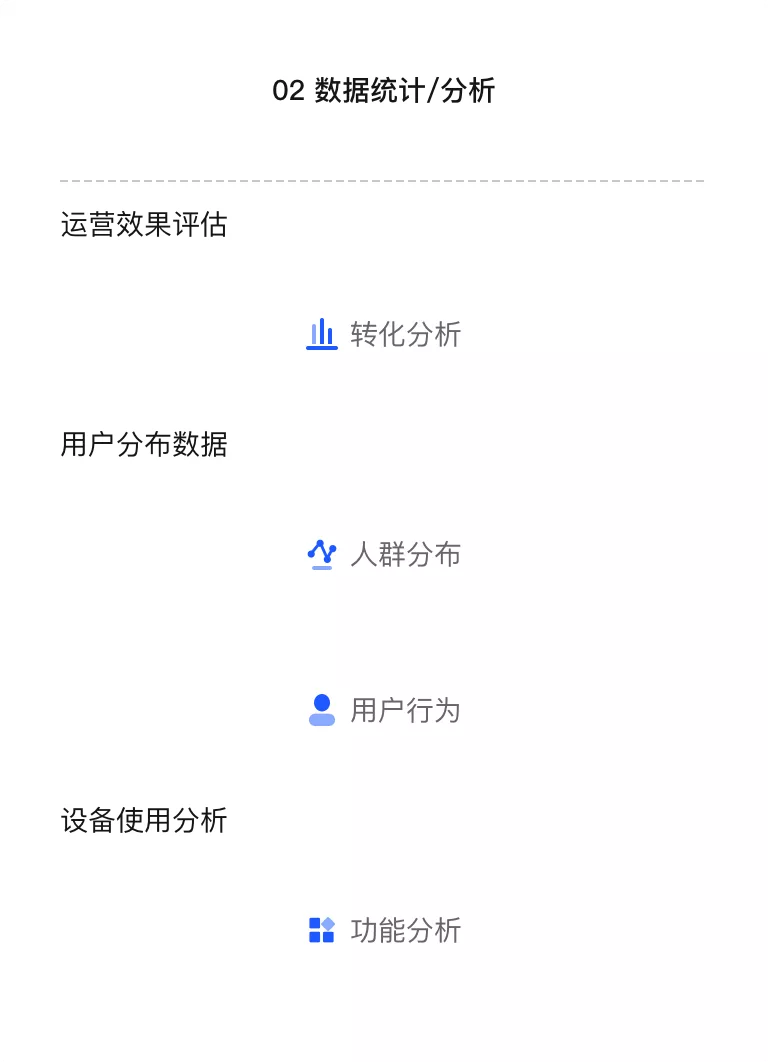 02 数据统计/分析

运营效果评估

转化分析

用户分布数据

人群分布

用户行为

设备使用分析

功能分析